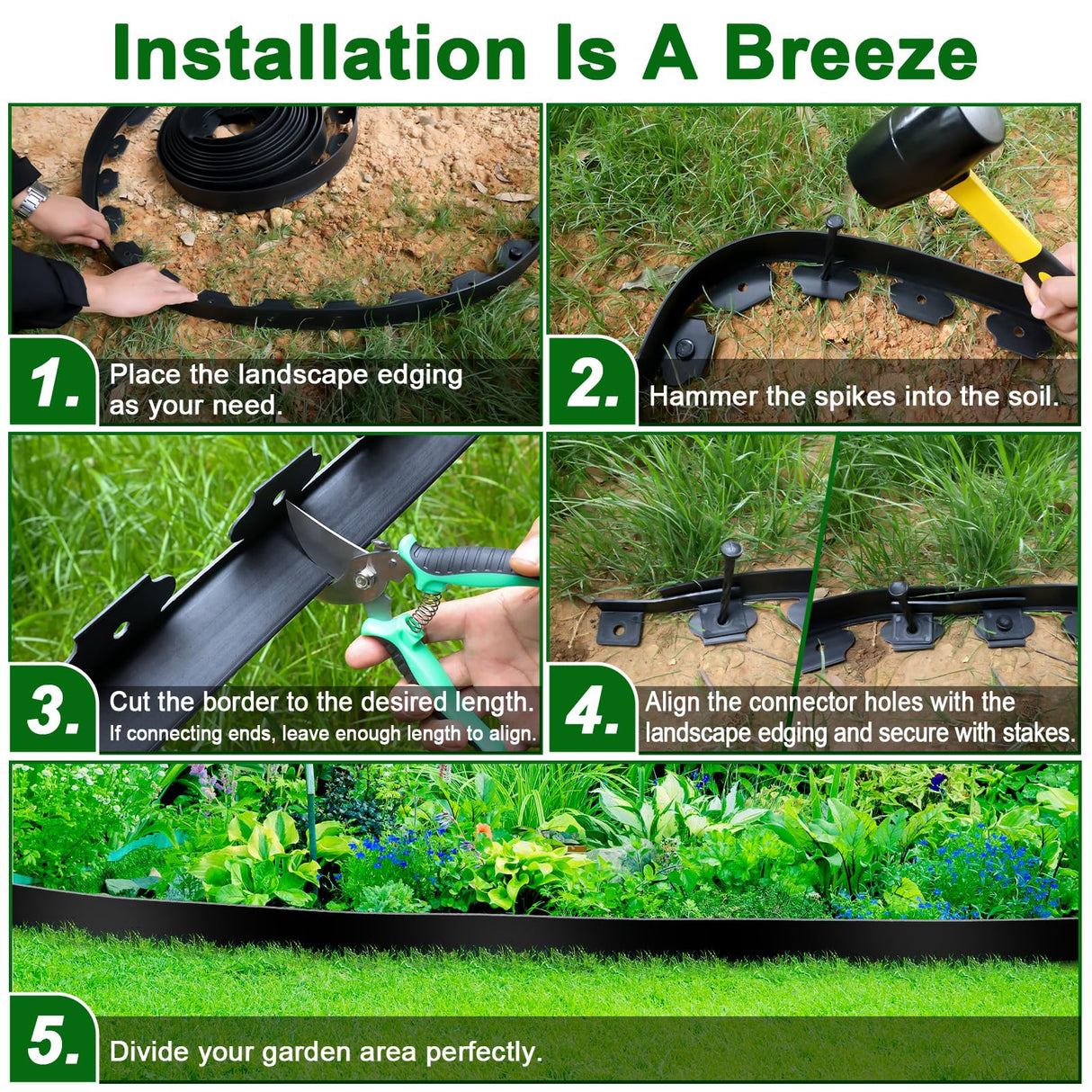 Installation Is A Breeze

1. Place the landscape edging as your need.

2. Hammer the spikes into the soil.

3. Cut the border to the desired length.
If connecting ends, leave enough length to align.

4. Align the connector holes with the landscape edging and secure with stakes.

5. Divide your garden area perfectly.