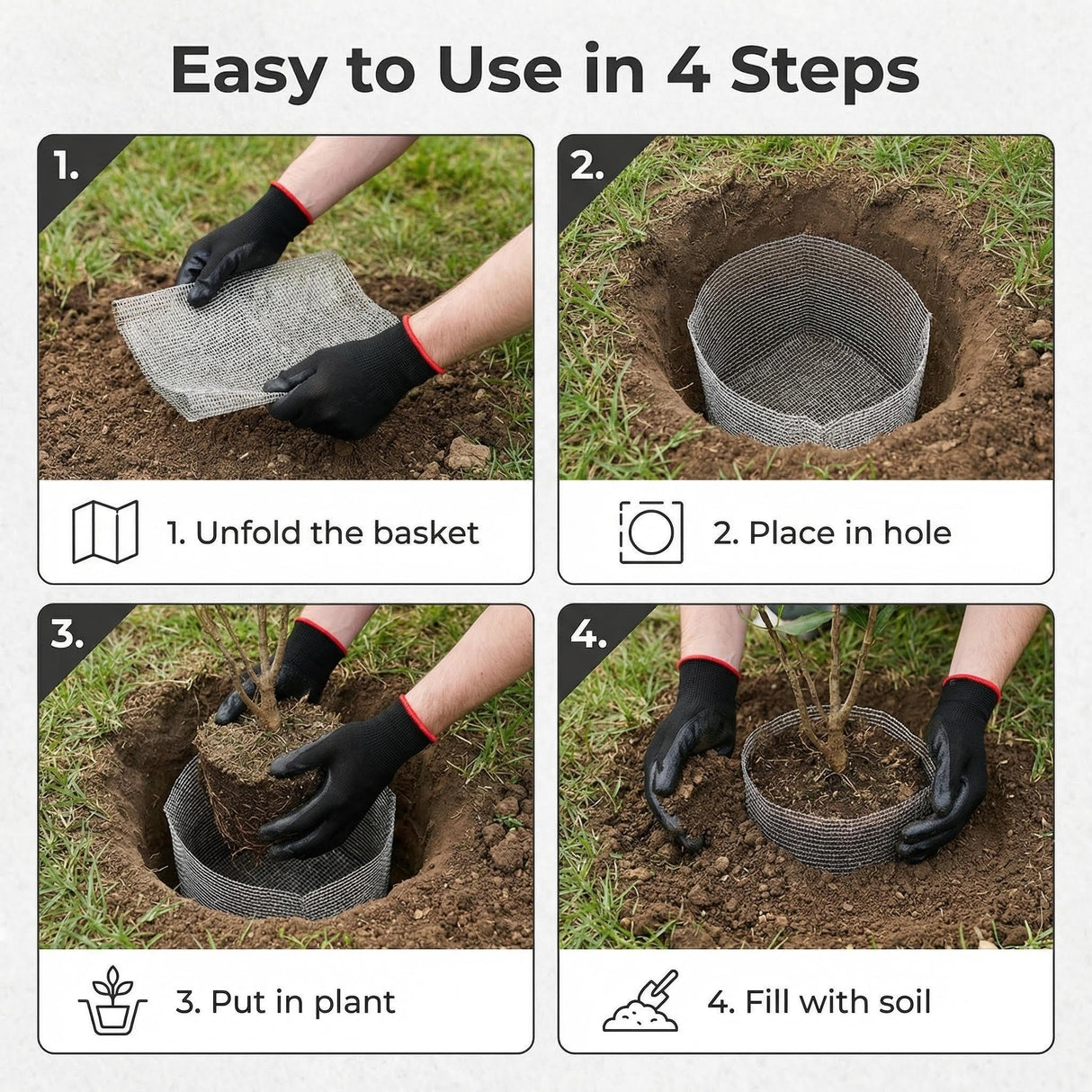 Easy to Use in 4 Steps

1.

1. Unfold the basket

2.

2. Place in hole

3.

3. Put in plant

4.

4. Fill with soil