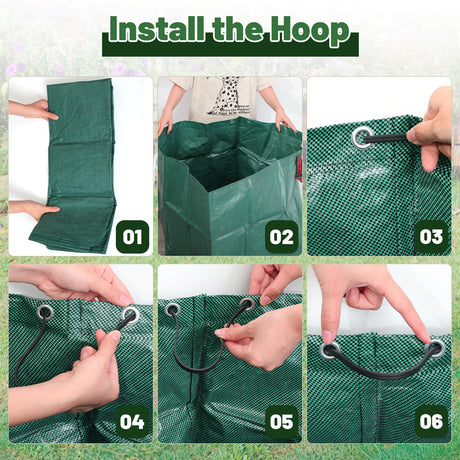 Install the Hoop

01

02

03

04

05

06