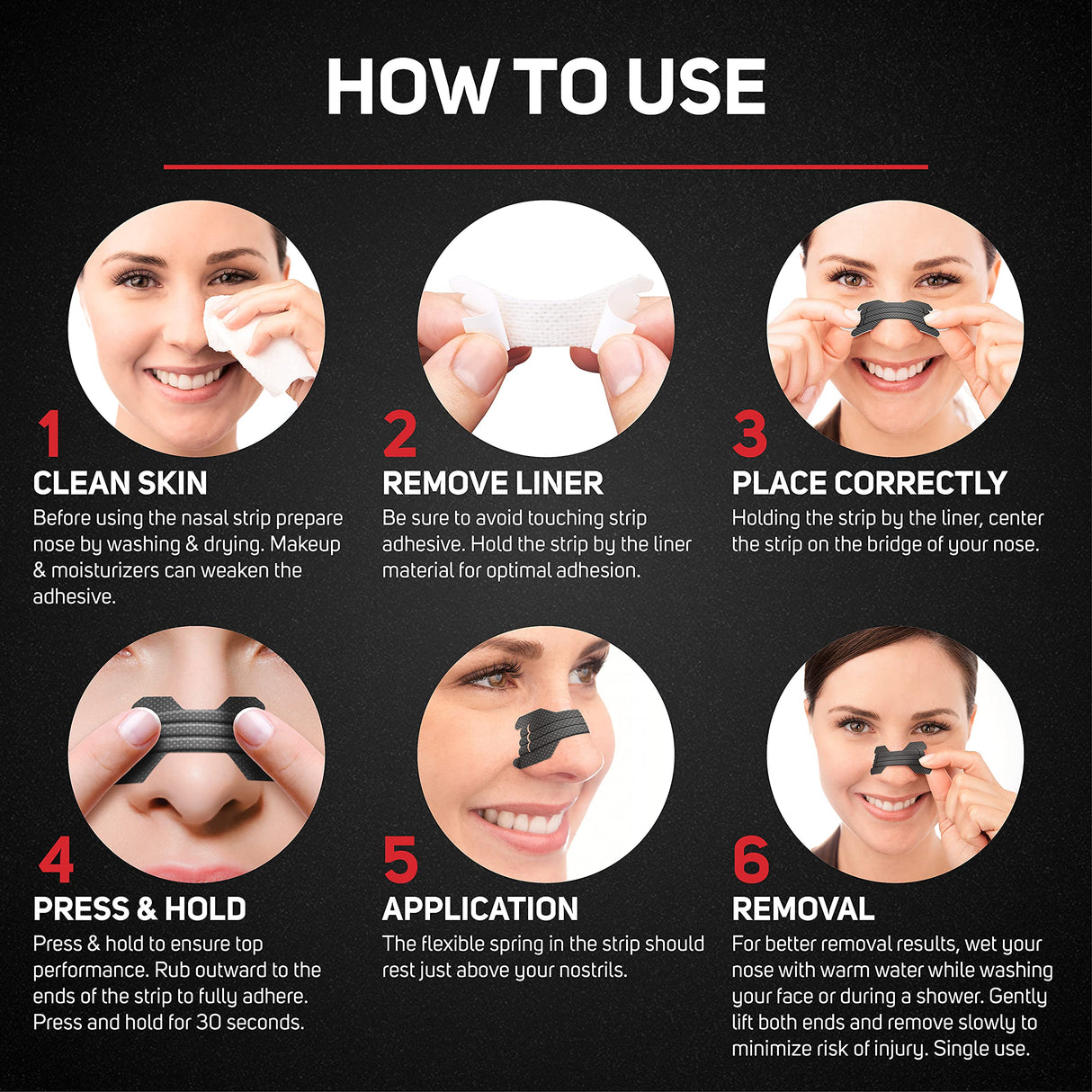 HOW TO USE

1
CLEAN SKIN
Before using the nasal strip prepare nose by washing & drying. Makeup & moisturizers can weaken the adhesive.

2
REMOVE LINER
Be sure to avoid touching strip adhesive. Hold the strip by the liner material for optimal adhesion.

3
PLACE CORRECTLY
Holding the strip by the liner, center the strip on the bridge of your nose.

4
PRESS & HOLD
Press & hold to ensure top performance. Rub outward to the ends of the strip to fully adhere. Press and hold for 30 seconds.

5
APPLICATION
The flexible spring in the strip should rest just above your nostrils.

6
REMOVAL
For better removal results, wet your nose with warm water while washing your face or during a shower. Gently lift both ends and remove slowly to minimize risk of injury. Single use.