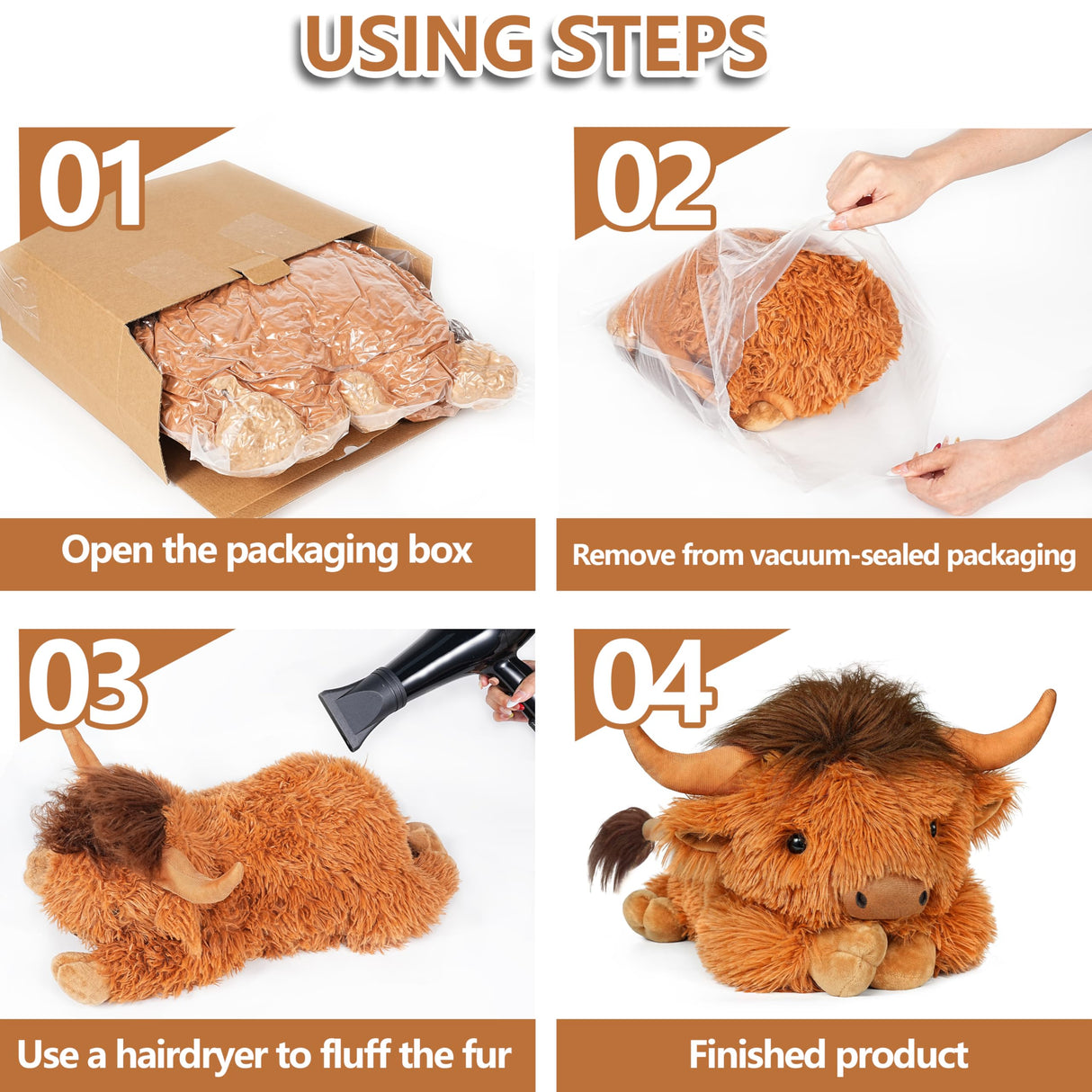 USING STEPS

01

Open the packaging box

02

Remove from vacuum-sealed packaging

03

Use a hairdryer to fluff the fur

04

Finished product