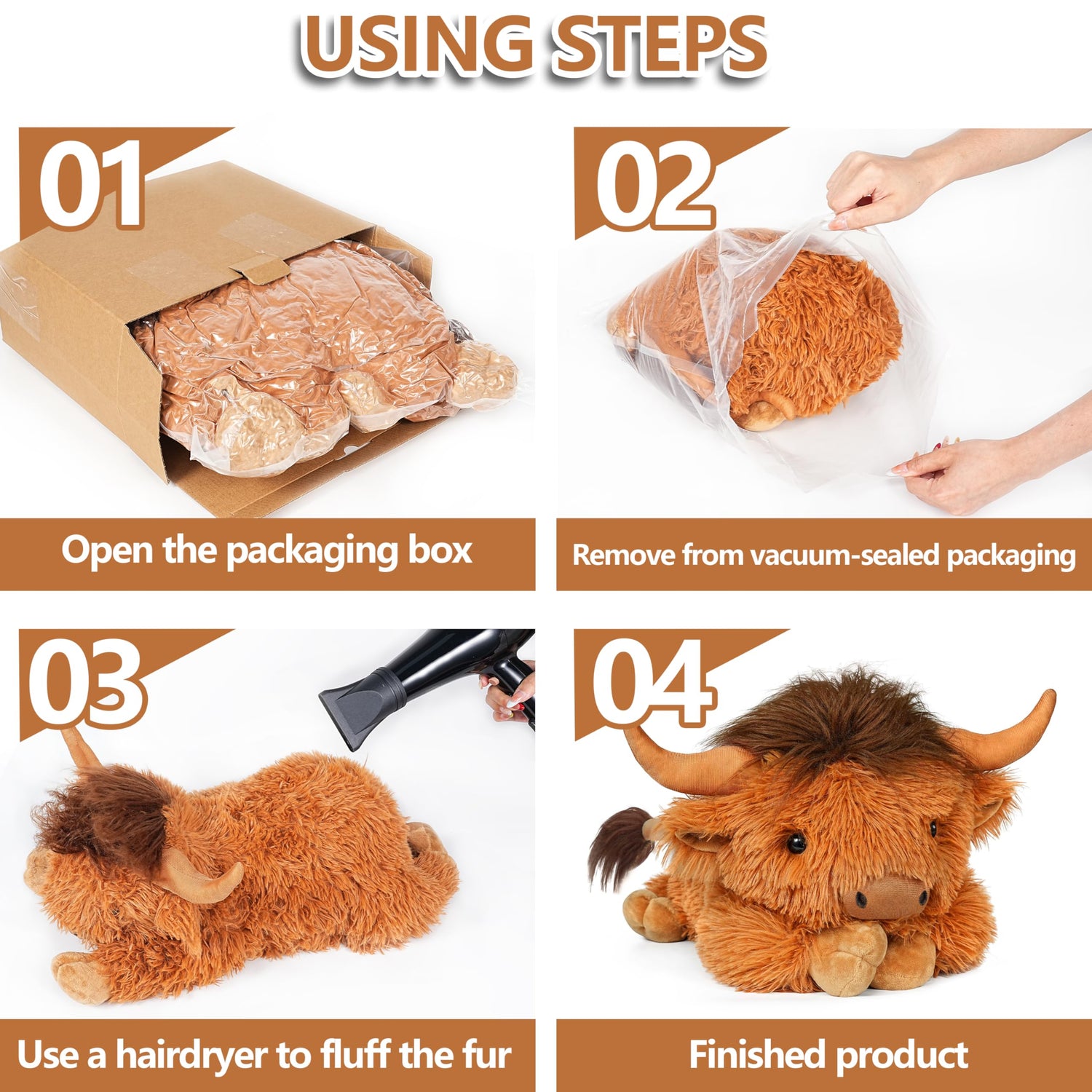 USING STEPS

01

Open the packaging box

02

Remove from vacuum-sealed packaging

03

Use a hairdryer to fluff the fur

04

Finished product