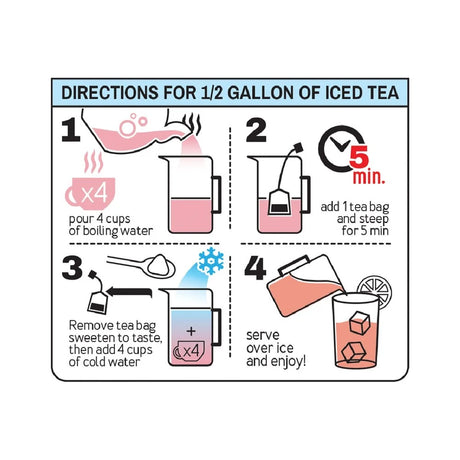 DIRECTIONS FOR 1/2 GALLON OF ICED TEA

1

x4

pour 4 cups of boiling water

2

5 min.

add 1 tea bag and steep for 5 min

3

Remove tea bag sweeten to taste, then add 4 cups of cold water

+

x4

4

serve over ice and enjoy!