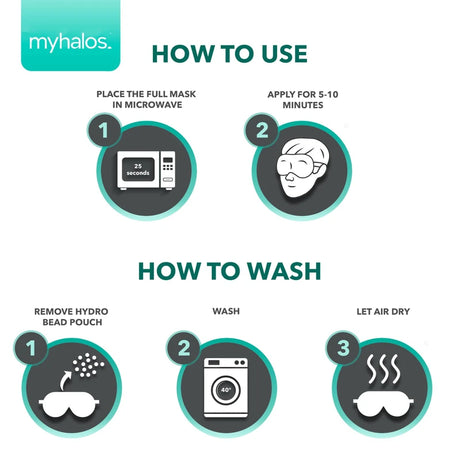 myhalos.

HOW TO USE

PLACE THE FULL MASK IN MICROWAVE

1

25 seconds

APPLY FOR 5-10 MINUTES

2

HOW TO WASH

REMOVE HYDRO BEAD POUCH

1

WASH

2

40°

LET AIR DRY

3