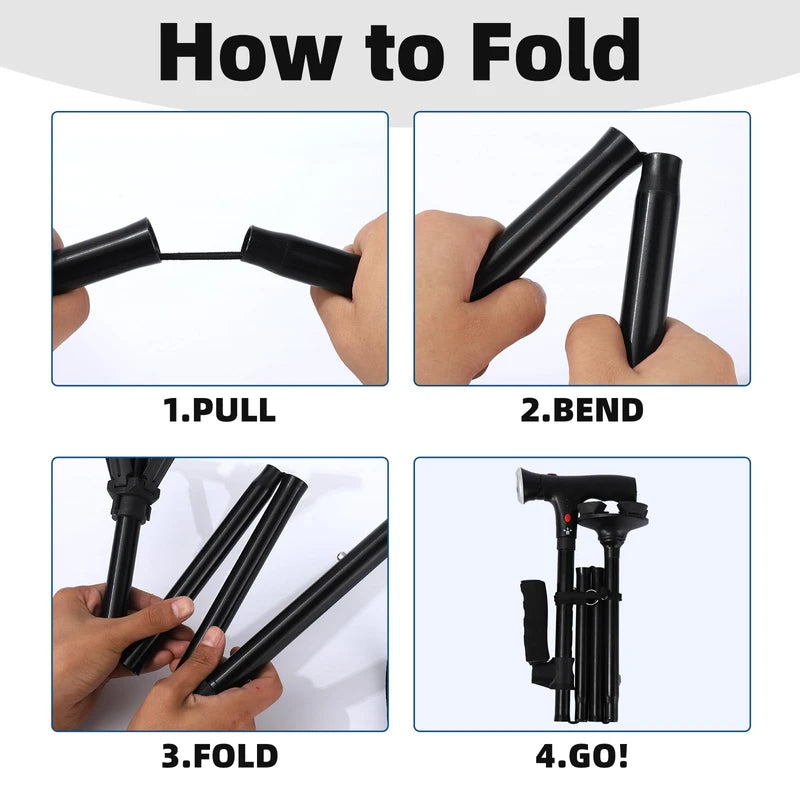 How to Fold

1.PULL

2.BEND

3.FOLD

4.GO!