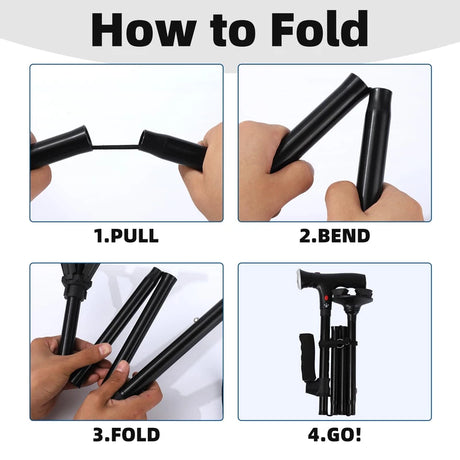 How to Fold

1.PULL

2.BEND

3.FOLD

4.GO!