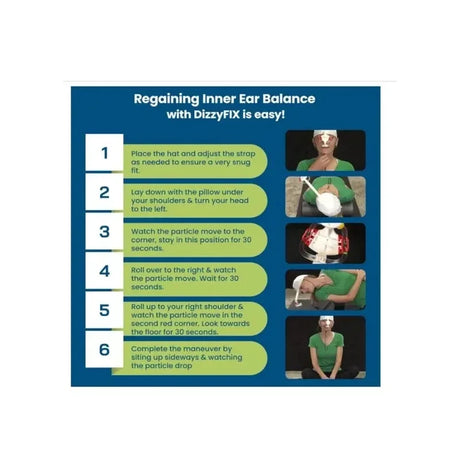 Regaining Inner Ear Balance
with DizzyFIX is easy!

1
Place the hat and adjust the strap as needed to ensure a very snug fit.

2
Lay down with the pillow under your shoulders & turn your head to the left.

3
Watch the particle move to the corner, stay in this position for 30 seconds.

4
Roll over to the right & watch the particle move. Wait for 30 seconds.

5
Roll up to your right shoulder & watch the particle move in the second red corner. Look towards the floor for 30 seconds.

6
Complete the maneuver by siting up sideways & watching the particle drop