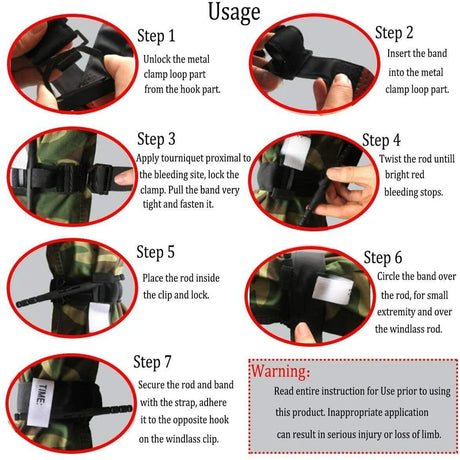 Usage

Step 1
Unlock the metal clamp loop part from the hook part.

Step 2
Insert the band into the metal clamp loop part.

Step 3
Apply tourniquet proximal to the bleeding site, lock the clamp. Pull the band very tight and fasten it.

Step 4
Twist the rod untill bright red bleeding stops.

Step 5
Place the rod inside the clip and lock.

Step 6
Circle the band over the rod, for small extremity and over the windlass rod.

Step 7
TIME:
Secure the rod and band with the strap, adhere it to the opposite hook on the windlass clip.

Warning:
Read entire instruction for Use prior to using this product. Inappropriate application can result in serious injury or loss of limb.