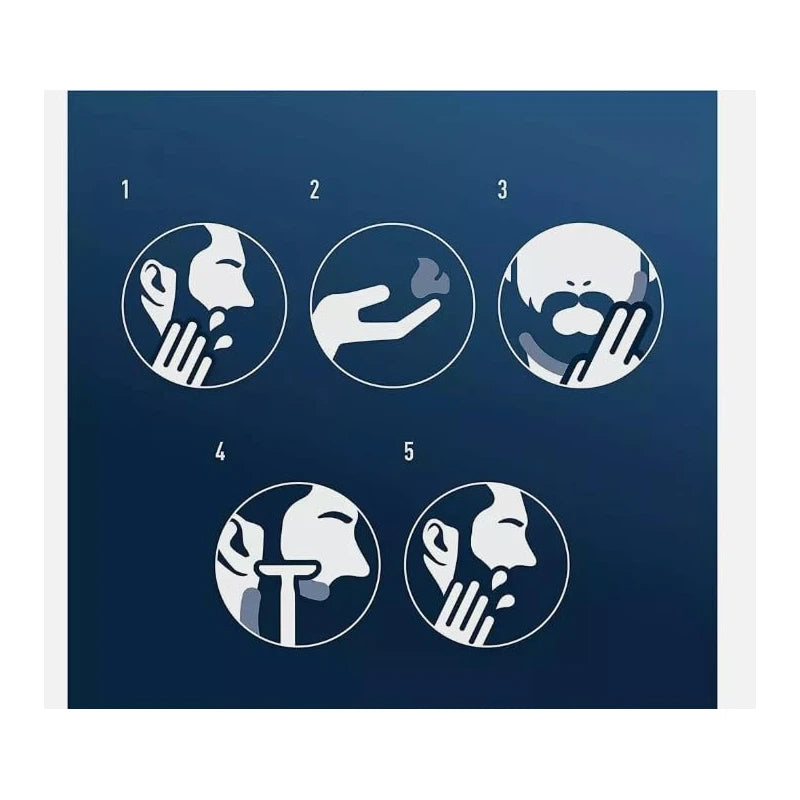 1

2

3

4

5