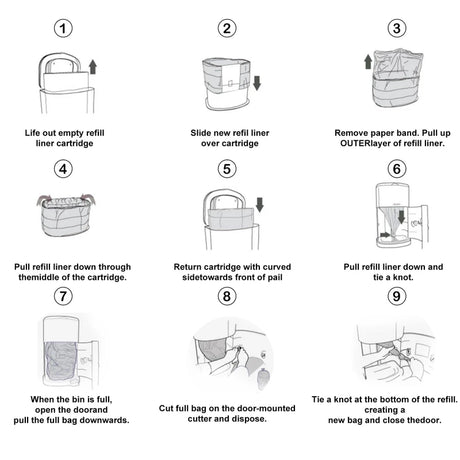 1

Life out empty refill liner cartridge

2

Slide new refil liner over cartridge

3

Remove paper band. Pull up OUTERlayer of refill liner.

4

Pull refill liner down through themiddle of the cartridge.

5

Return cartridge with curved sidetowards front of pail

6

Pull refill liner down and tie a knot.

7

When the bin is full, open the doorand pull the full bag downwards.

8

Cut full bag on the door-mounted cutter and dispose.

9

Tie a knot at the bottom of the refill. creating a new bag and close thedoor.