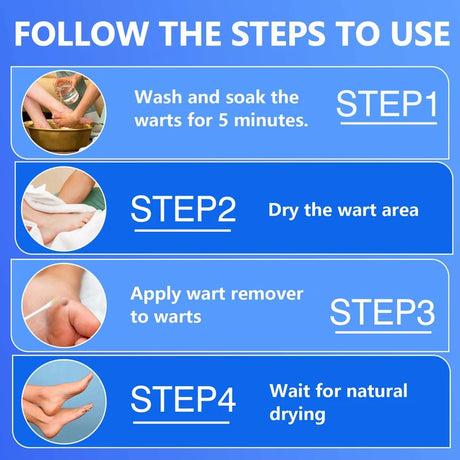 FOLLOW THE STEPS TO USE

Wash and soak the warts for 5 minutes.

STEP1

STEP2

Dry the wart area

Apply wart remover to warts

STEP3

STEP4

Wait for natural drying