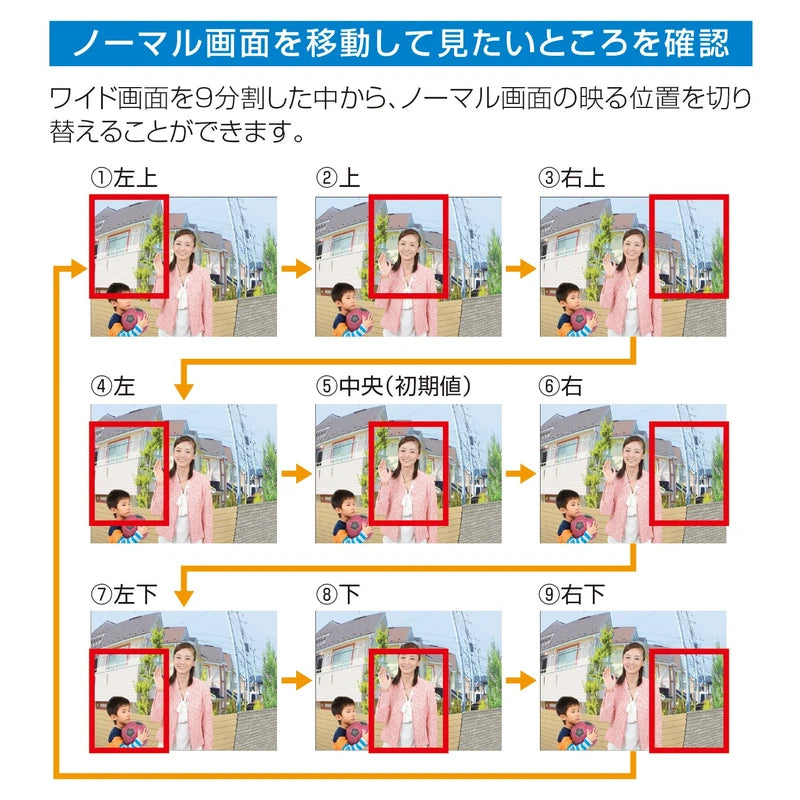 ノーマル画面を移動して見たいところを確認

ワイド画面を9分割した中から、ノーマル画面の映る位置を切り替えることができます。

①左上

②上

③右上

④左

⑤中央（初期値）

⑥右

⑦左下

⑧下

⑨右下