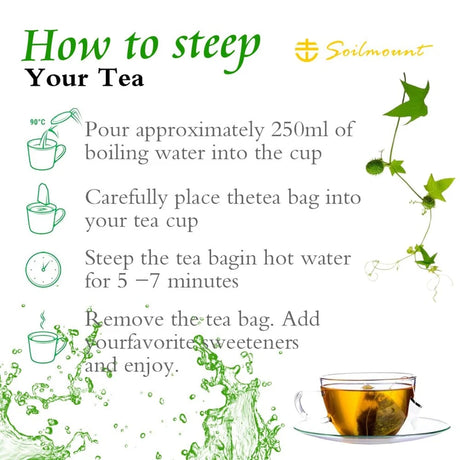 How to steep
Your Tea

Soilmount

90°C

Pour approximately 250ml of boiling water into the cup

Carefully place thetea bag into your tea cup

Steep the tea bagin hot water for 5 –7 minutes

Remove the tea bag. Add yourfavorite sweeteners and enjoy.