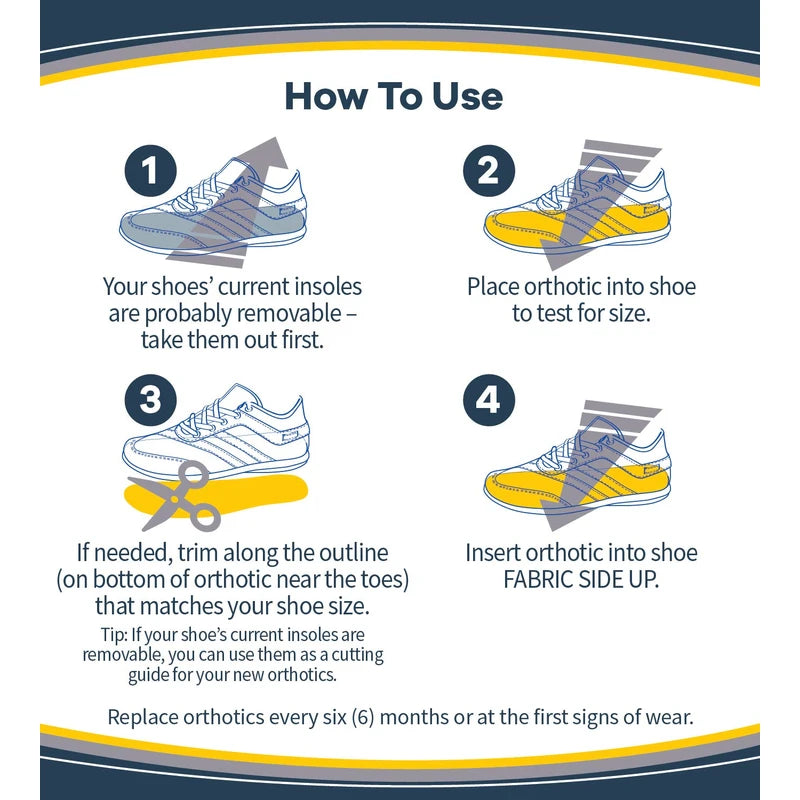 How To Use

1

Your shoes' current insoles are probably removable – take them out first.

2

Place orthotic into shoe to test for size.

3

If needed, trim along the outline (on bottom of orthotic near the toes) that matches your shoe size.

Tip: If your shoe's current insoles are removable, you can use them as a cutting guide for your new orthotics.

4

Insert orthotic into shoe FABRIC SIDE UP.

Replace orthotics every six (6) months or at the first signs of wear.