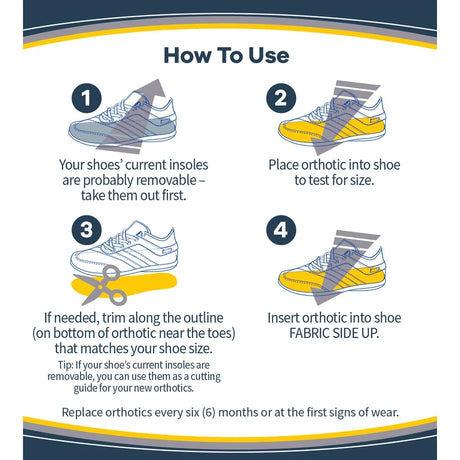 How To Use

1

Your shoes' current insoles are probably removable – take them out first.

2

Place orthotic into shoe to test for size.

3

If needed, trim along the outline (on bottom of orthotic near the toes) that matches your shoe size.

Tip: If your shoe's current insoles are removable, you can use them as a cutting guide for your new orthotics.

4

Insert orthotic into shoe FABRIC SIDE UP.

Replace orthotics every six (6) months or at the first signs of wear.