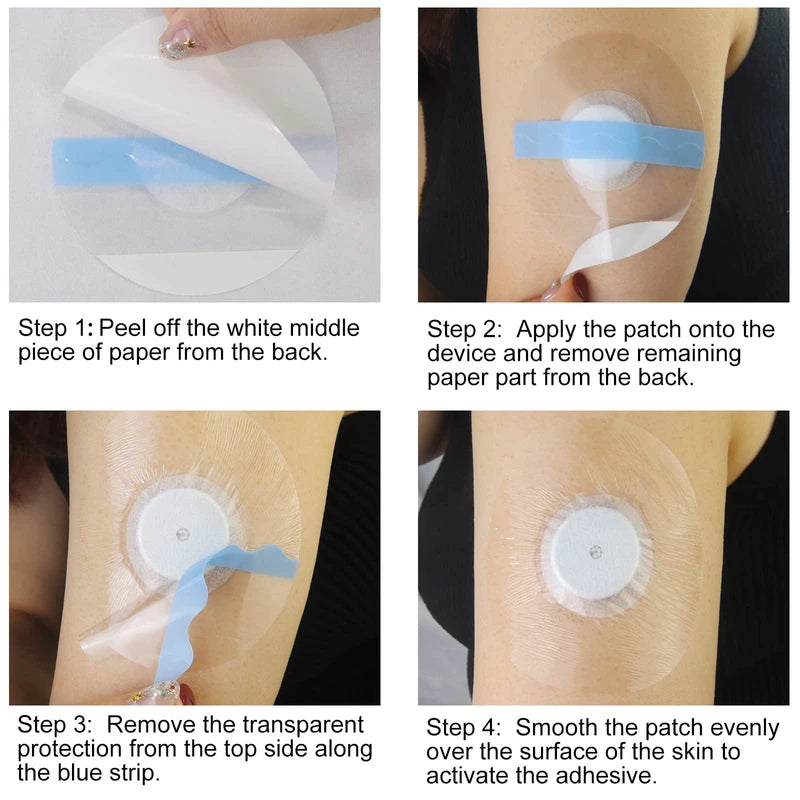 Step 1: Peel off the white middle piece of paper from the back.

Step 2: Apply the patch onto the device and remove remaining paper part from the back.

Step 3: Remove the transparent protection from the top side along the blue strip.

Step 4: Smooth the patch evenly over the surface of the skin to activate the adhesive.