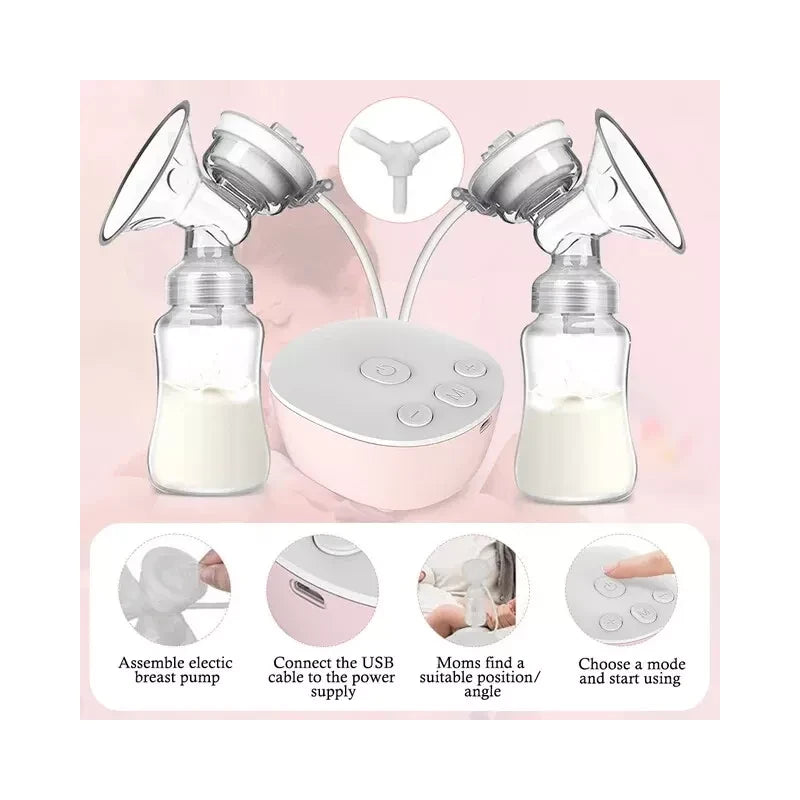 M

Assemble electic breast pump

Connect the USB cable to the power supply

Moms find a suitable position/ angle

Choose a mode and start using