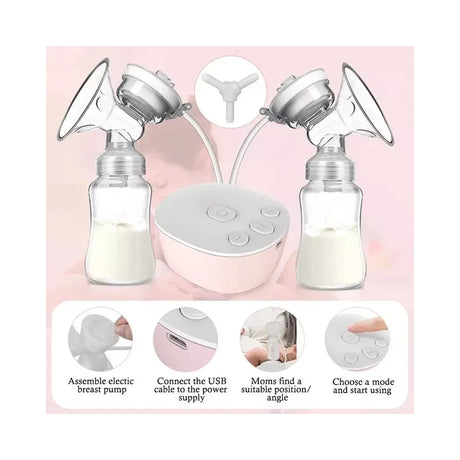 Assemble electic breast pump

Connect the USB cable to the power supply

Moms find a suitable position/ angle

Choose a mode and start using