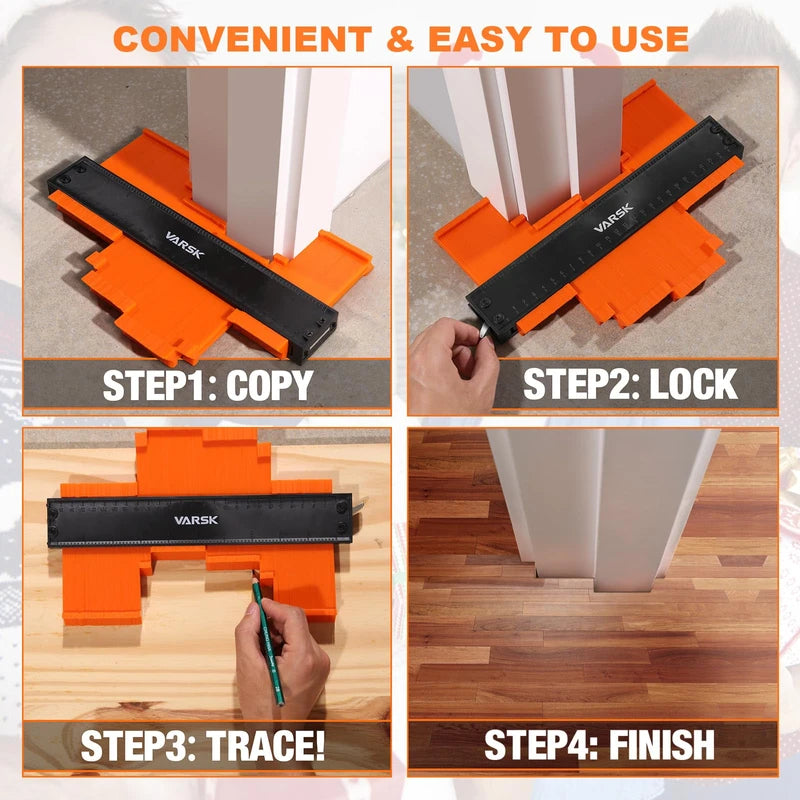 CONVENIENT & EASY TO USE

VARSK

STEP1: COPY

VARSK

STEP2: LOCK

VARSK

STEP3: TRACE!

STEP4: FINISH