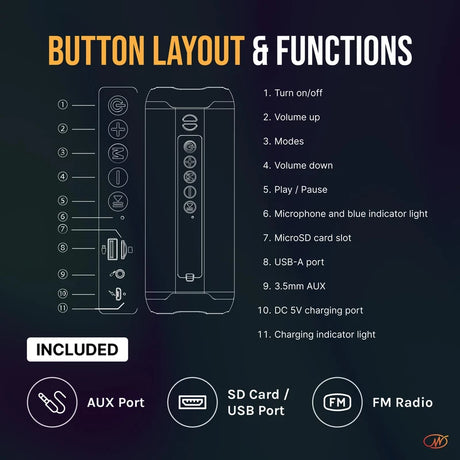 BUTTON LAYOUT & FUNCTIONS

①
②
③
④
⑤
⑥
⑦
⑧
⑨
⑩
⑪

1. Turn on/off
2. Volume up
3. Modes
4. Volume down
5. Play / Pause
6. Microphone and blue indicator light
7. MicroSD card slot
8. USB-A port
9. 3.5mm AUX
10. DC 5V charging port
11. Charging indicator light

INCLUDED

AUX Port

SD Card / USB Port

FM

FM Radio