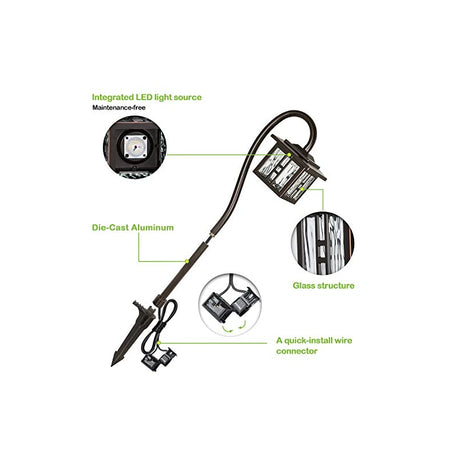 Integrated LED light source
Maintenance-free

Die-Cast Aluminum

Glass structure

A quick-install wire connector