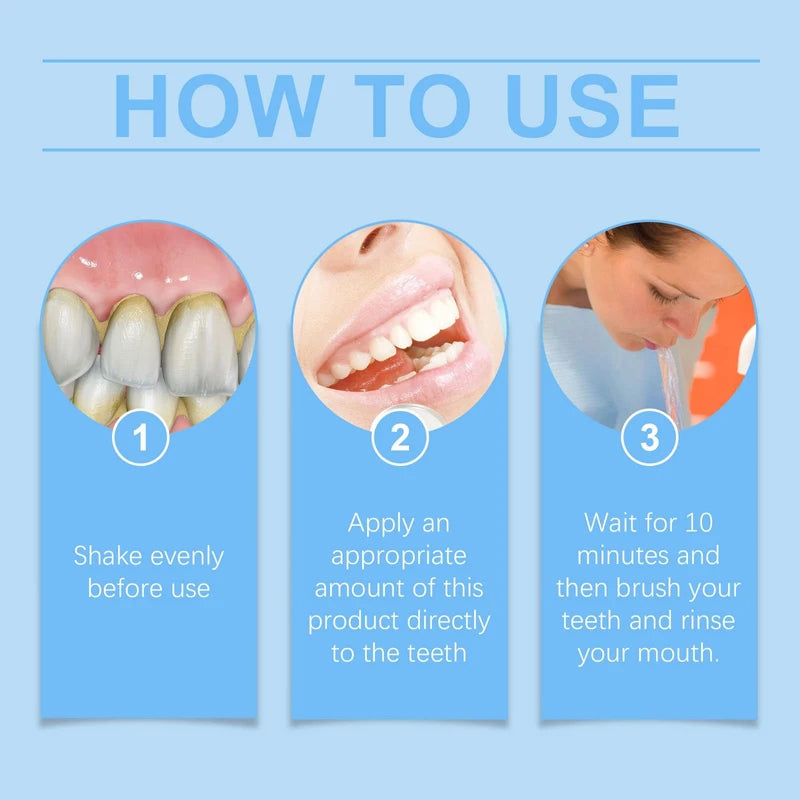 HOW TO USE

1

Shake evenly before use

2

Apply an appropriate amount of this product directly to the teeth

3

Wait for 10 minutes and then brush your teeth and rinse your mouth.