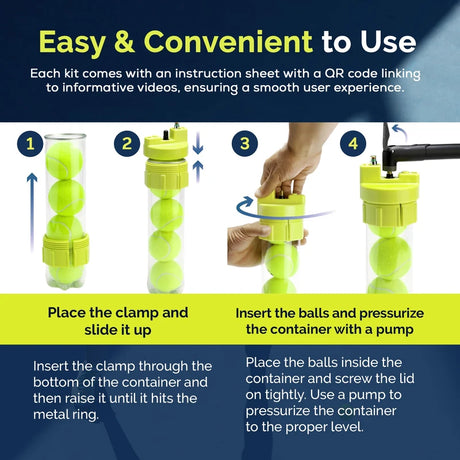 Easy & Convenient to Use

Each kit comes with an instruction sheet with a QR code linking to informative videos, ensuring a smooth user experience.

1

2

3

4

Place the clamp and slide it up

Insert the clamp through the bottom of the container and then raise it until it hits the metal ring.

Insert the balls and pressurize the container with a pump

Place the balls inside the container and screw the lid on tightly. Use a pump to pressurize the container to the proper level.