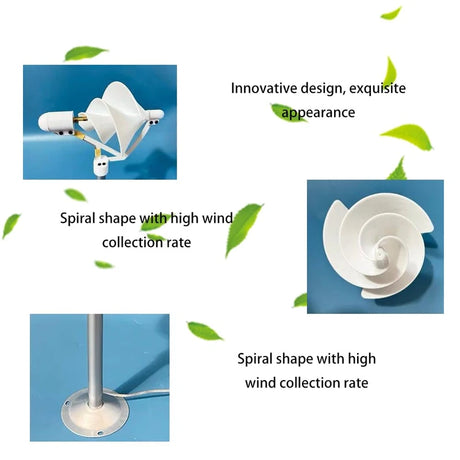 Innovative design, exquisite appearance

Spiral shape with high wind collection rate

Spiral shape with high wind collection rate