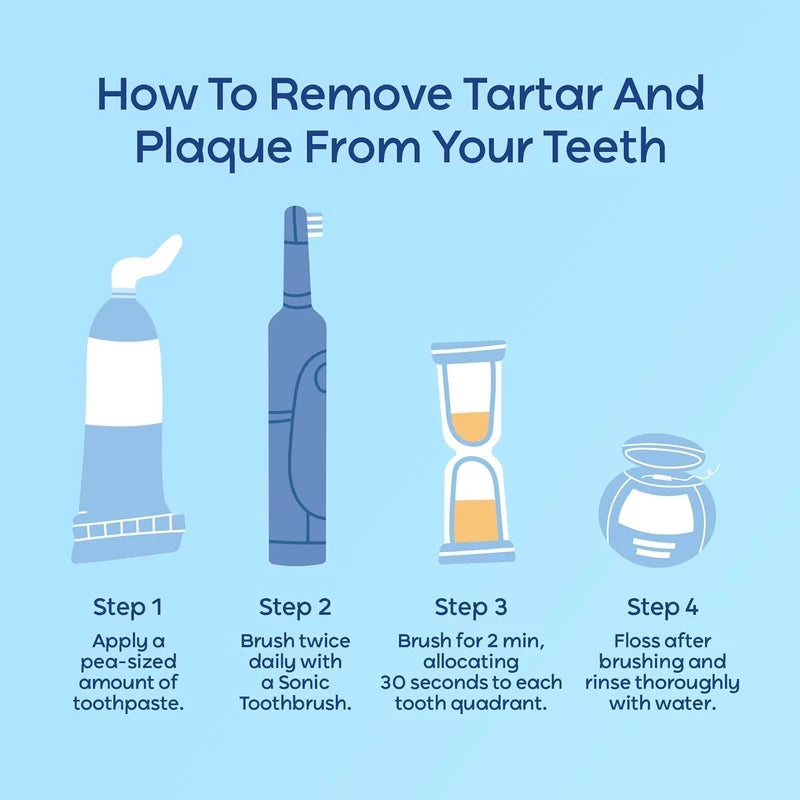 How To Remove Tartar And Plaque From Your Teeth

Step 1
Apply a pea-sized amount of toothpaste.

Step 2
Brush twice daily with a Sonic Toothbrush.

Step 3
Brush for 2 min, allocating 30 seconds to each tooth quadrant.

Step 4
Floss after brushing and rinse thoroughly with water.