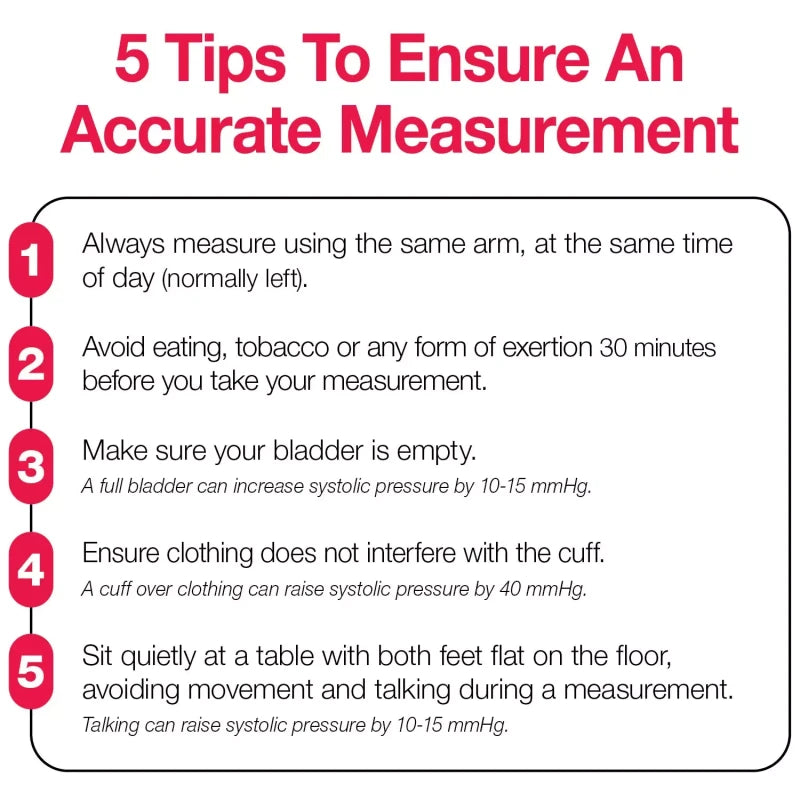 5 Tips To Ensure An Accurate Measurement

1
Always measure using the same arm, at the same time of day (normally left).

2
Avoid eating, tobacco or any form of exertion 30 minutes before you take your measurement.

3
Make sure your bladder is empty.
A full bladder can increase systolic pressure by 10-15 mmHg.

4
Ensure clothing does not interfere with the cuff.
A cuff over clothing can raise systolic pressure by 40 mmHg.

5
Sit quietly at a table with both feet flat on the floor, avoiding movement and talking during a measurement.
Talking can raise systolic pressure by 10-15 mmHg.