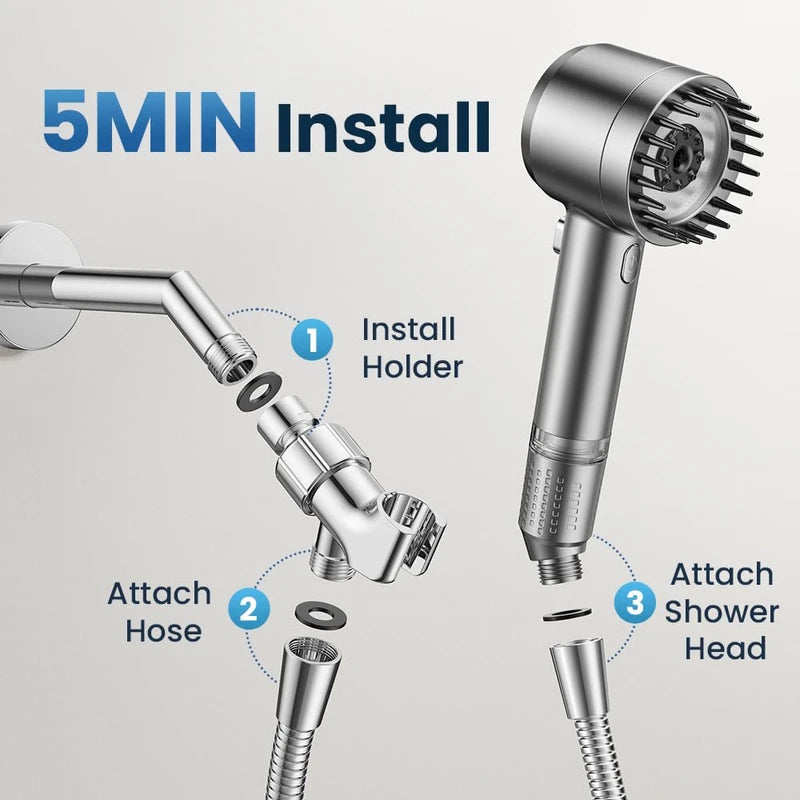 5MIN Install

1 Install Holder

2 Attach Hose

3 Attach Shower Head