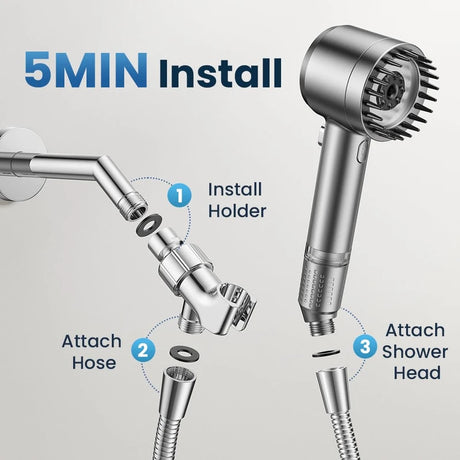 5MIN Install

1 Install Holder

2 Attach Hose

3 Attach Shower Head