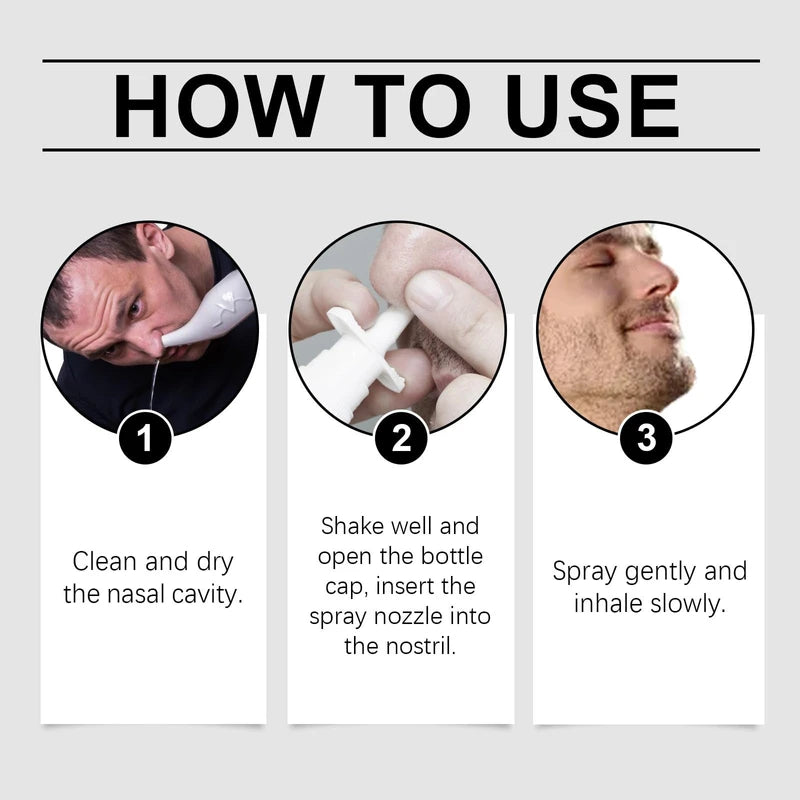 HOW TO USE

1

Clean and dry the nasal cavity.

2

Shake well and open the bottle cap, insert the spray nozzle into the nostril.

3

Spray gently and inhale slowly.