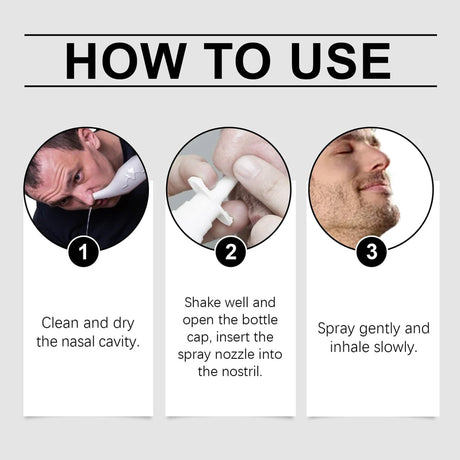 HOW TO USE

1

Clean and dry the nasal cavity.

2

Shake well and open the bottle cap, insert the spray nozzle into the nostril.

3

Spray gently and inhale slowly.