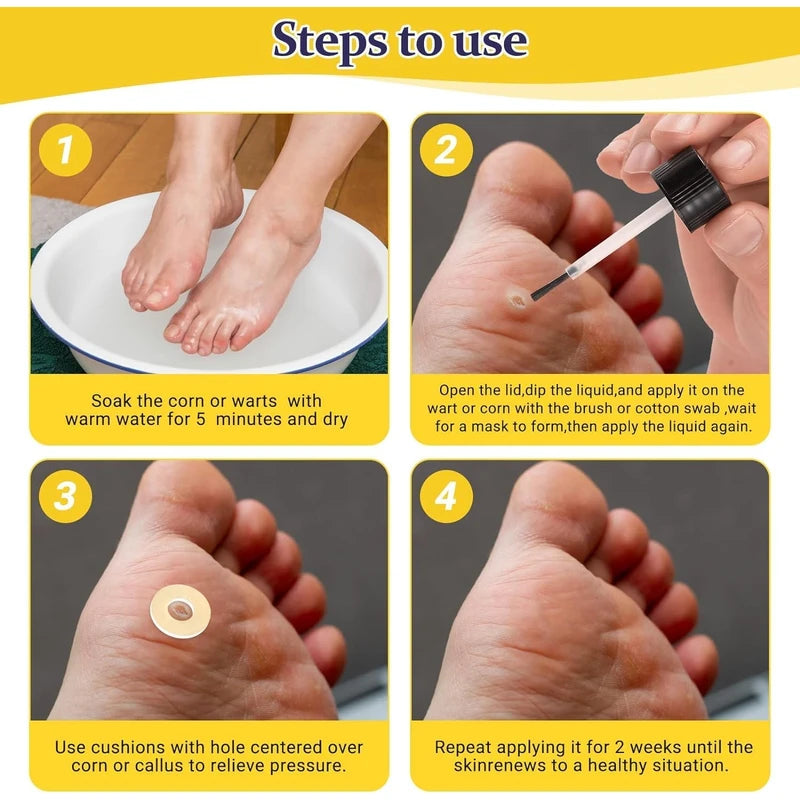 Steps to use

1

Soak the corn or warts with warm water for 5 minutes and dry

2

Open the lid,dip the liquid,and apply it on the wart or corn with the brush or cotton swab ,wait for a mask to form,then apply the liquid again.

3

Use cushions with hole centered over corn or callus to relieve pressure.

4

Repeat applying it for 2 weeks until the skinrenews to a healthy situation.